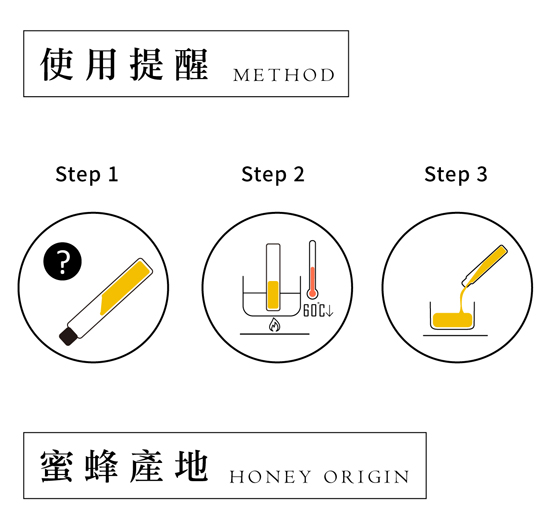 使用提醒 METHOD

Step 1

?

Step 2

60℃↓

Step 3

蜜蜂產地 HONEY ORIGIN